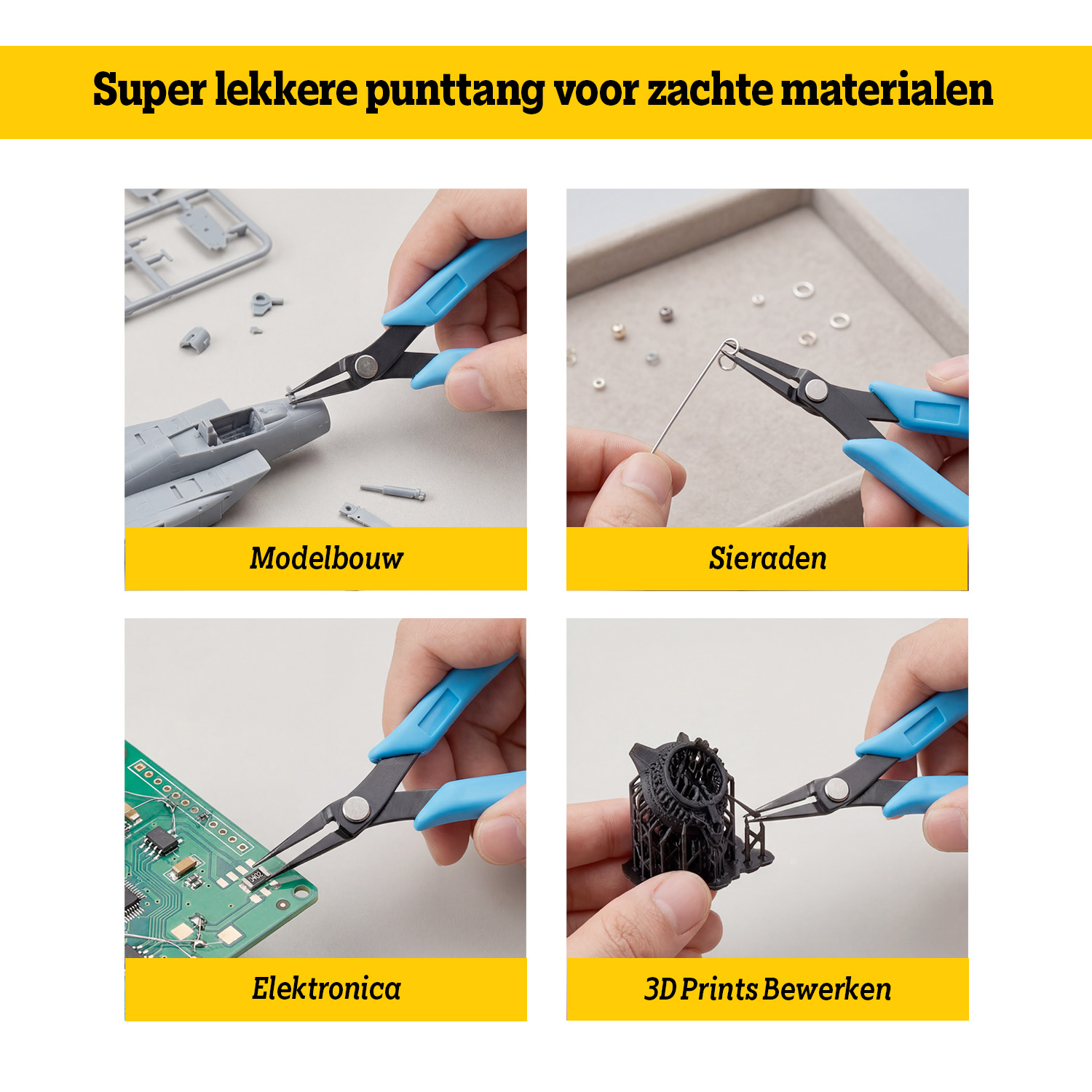 Super lekkere punttang voor zachte materialen

Modelbouw

Sieraden

Elektronica

3D Prints Bewerken