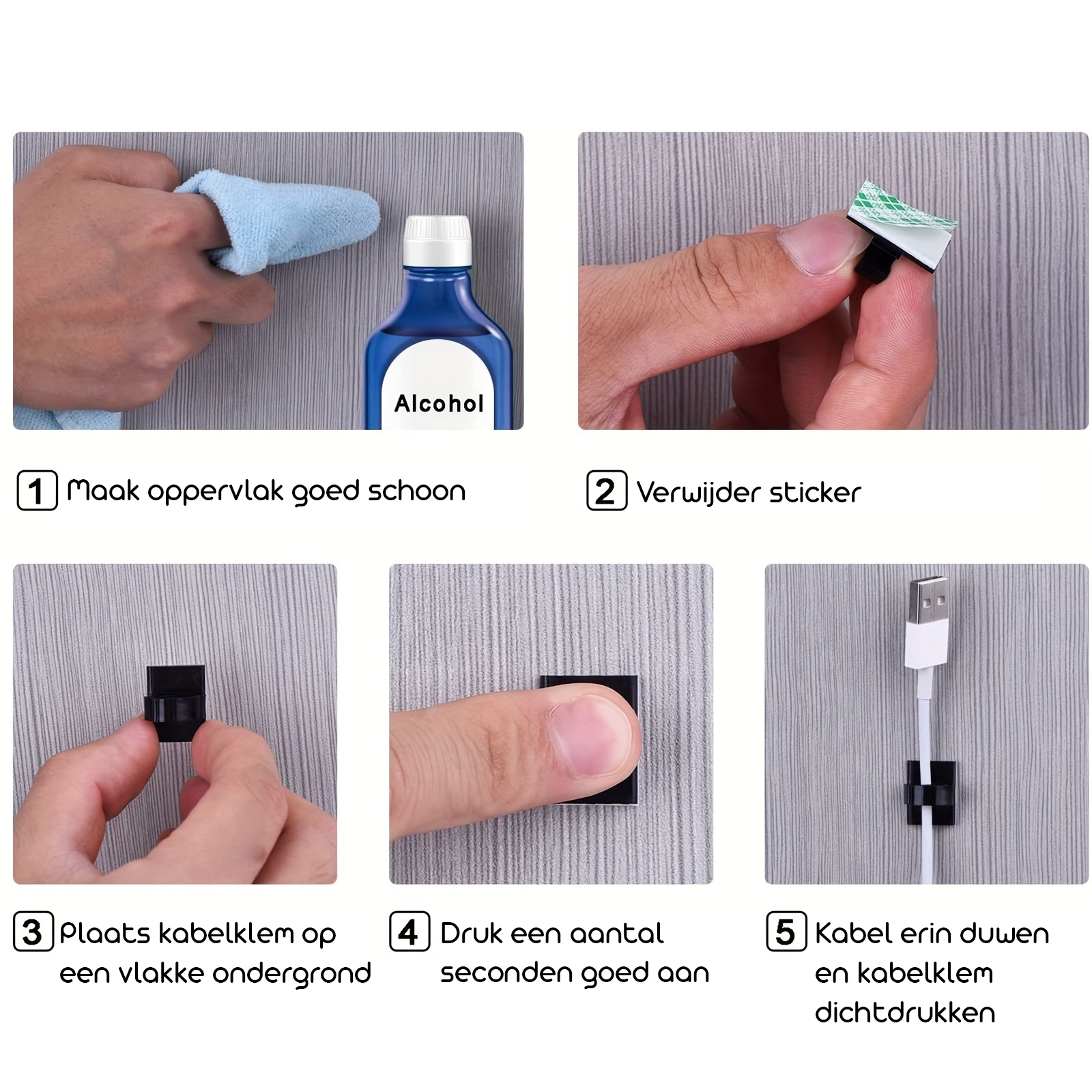 Alcohol

1 Maak oppervlak goed schoon

2 Verwijder sticker

3 Plaats kabelklem op een vlakke ondergrond

4 Druk een aantal seconden goed aan

5 Kabel erin duwen en kabelklem dichtdrukken