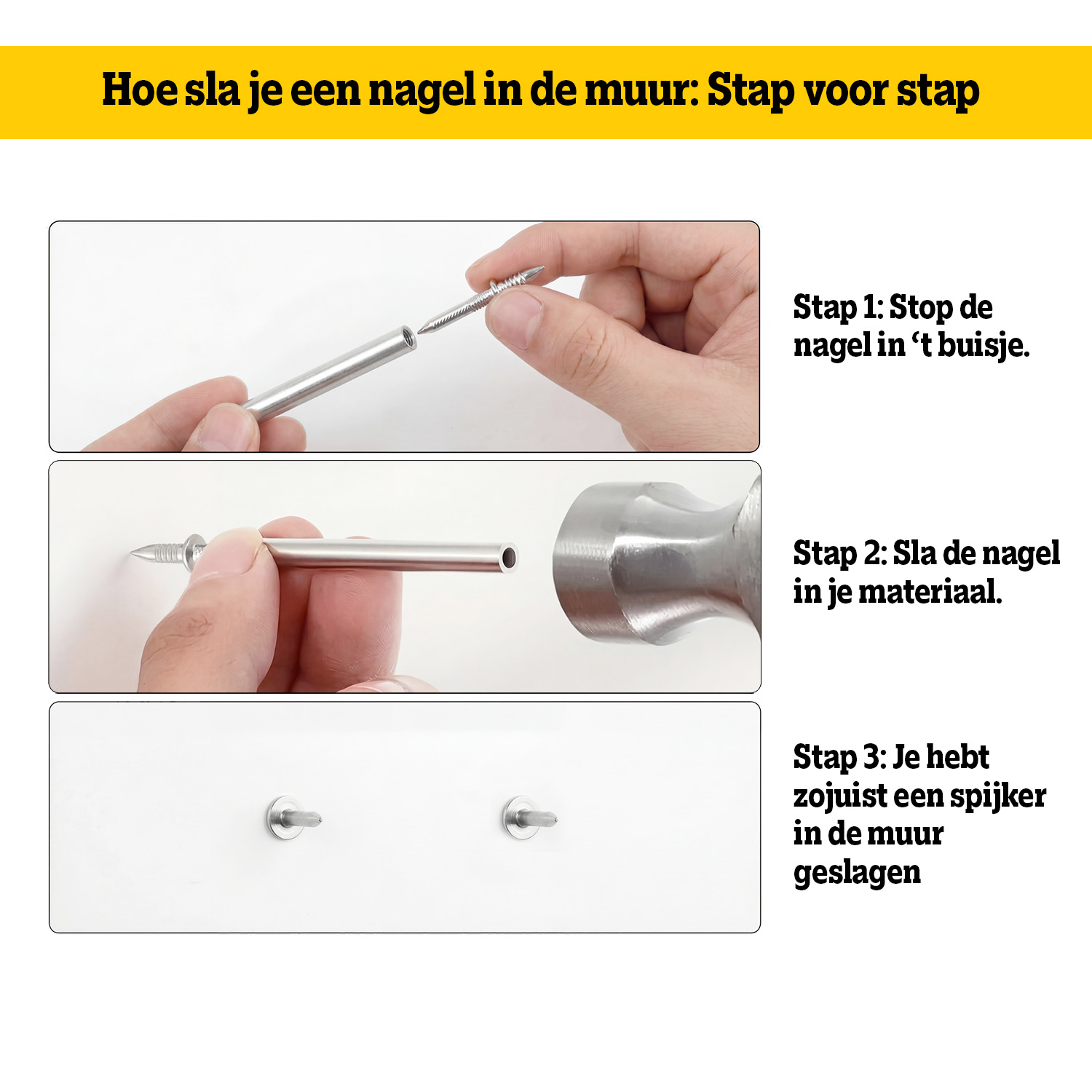 Hoe sla je een nagel in de muur: Stap voor stap

Stap 1: Stop de nagel in ‘t buisje.

Stap 2: Sla de nagel in je materiaal.

Stap 3: Je hebt zojuist een spijker in de muur geslagen